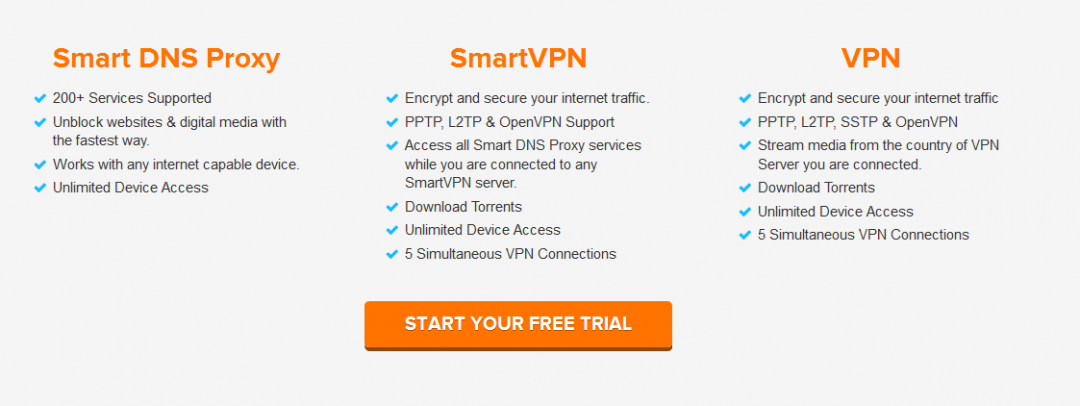 Smart DNS Proxy

200+ Services Supported
Unblock websites & digital media with the fastest way.
Works with any internet capable device.
Unlimited Device Access

SmartVPN

Encrypt and secure your internet traffic.
PPTP, L2TP & OpenVPN Support
Access all Smart DNS Proxy services while you are connected to any SmartVPN server.
Download Torrents
Unlimited Device Access
5 Simultaneous VPN Connections

VPN

Encrypt and secure your internet traffic
PPTP, L2TP, SSTP & OpenVPN
Stream media from the country of VPN Server you are connected.
Download Torrents
Unlimited Device Access
5 Simultaneous VPN Connections

START YOUR FREE TRIAL