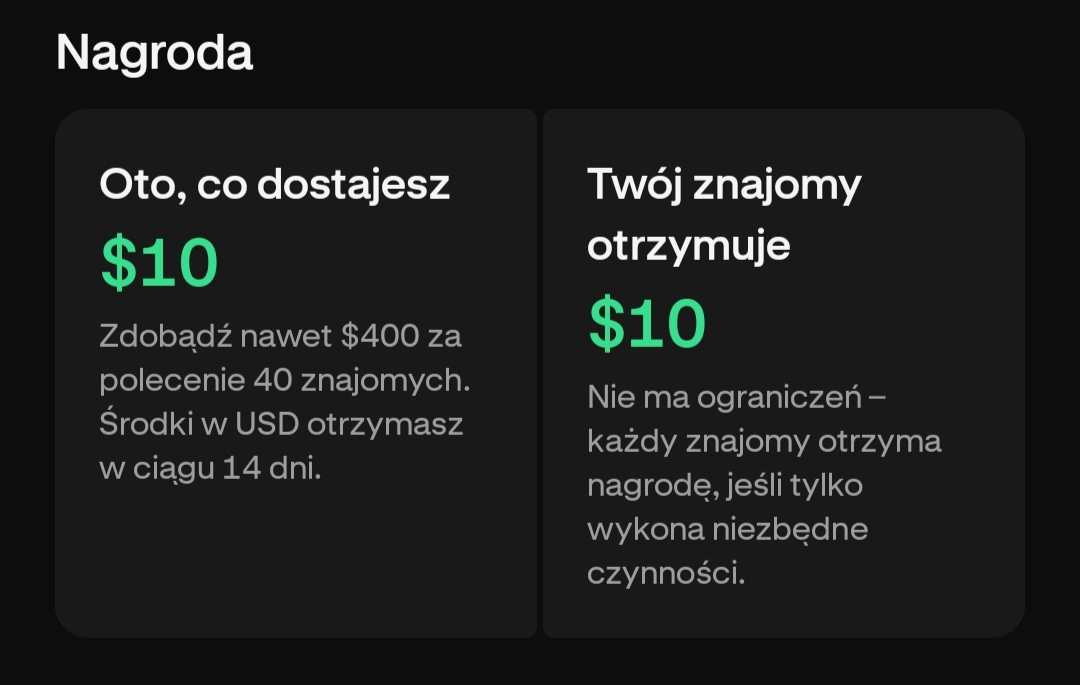 Nagroda

Oto, co dostajesz

\$10

Zdobądź nawet \$400 za polecenie 40 znajomych. Środki w USD otrzymasz w ciągu 14 dni.

Twój znajomy otrzymuje

\$10

Nie ma ograniczeń – każdy znajomy otrzyma nagrodę, jeśli tylko wykona niezbędne czynności.